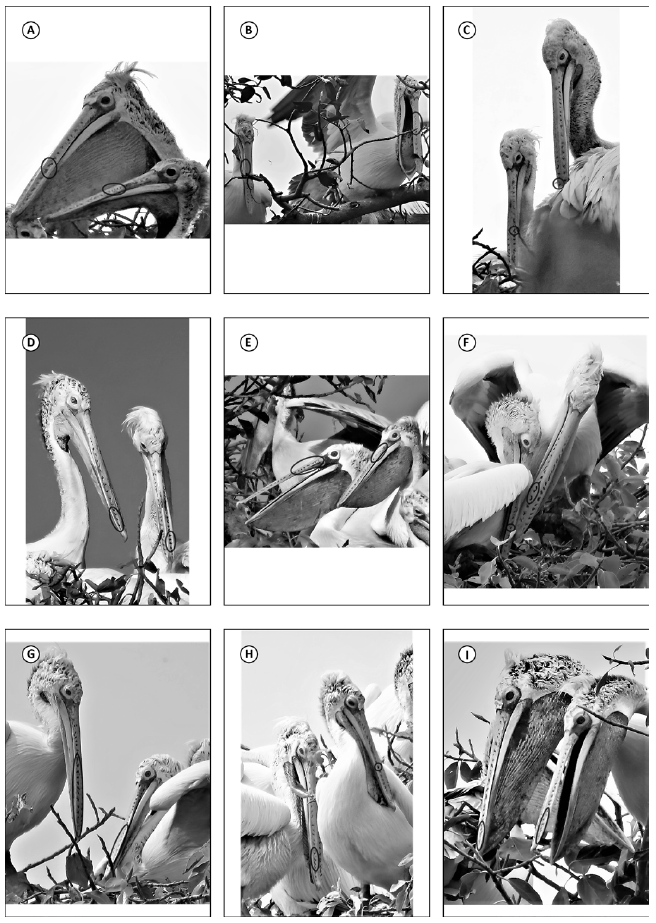 A

B

C

D

E

F

G

H

I